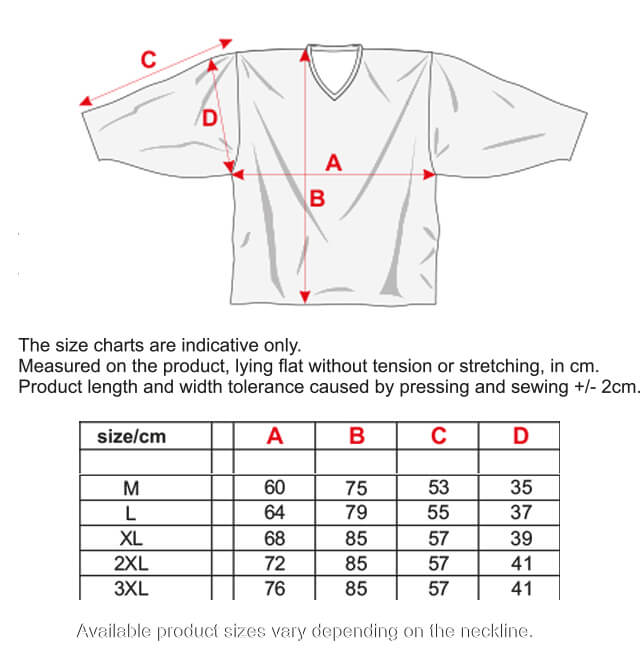 C
D
A
B

The size charts are indicative only.
Measured on the product, lying flat without tension or stretching, in cm.
Product length and width tolerance caused by pressing and sewing +/- 2cm.

| size/cm | | A | B | C | D |
|---|---|---|---|---|---|
| | | | | | |
| M | | 60 | 75 | 53 | 35 |
| L | | 64 | 79 | 55 | 37 |
| XL | | 68 | 85 | 57 | 39 |
| 2XL | | 72 | 85 | 57 | 41 |
| 3XL | | 76 | 85 | 57 | 41 |

Available product sizes vary depending on the neckline.